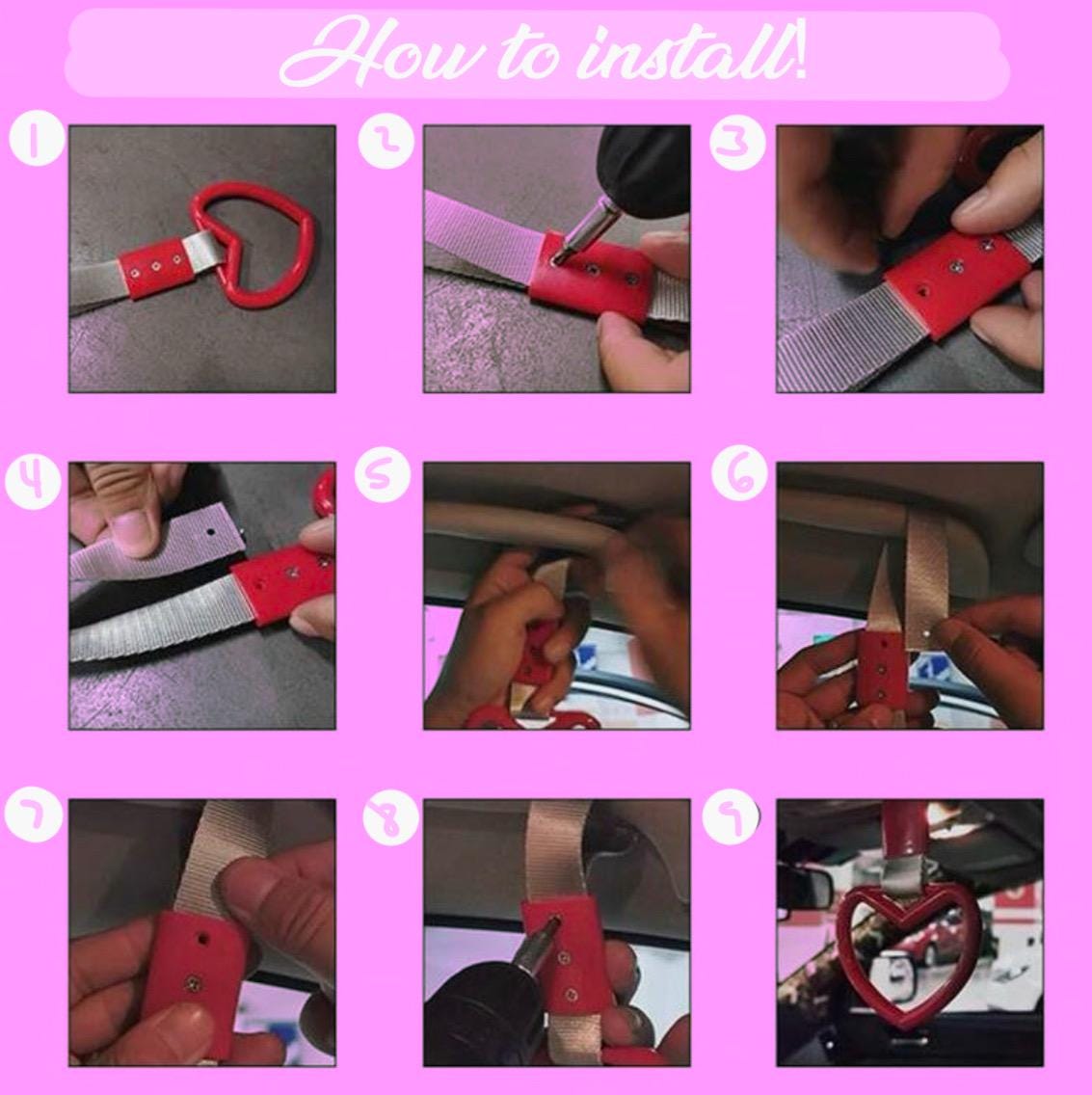 How to install!

1

2

3

4

5

6

7

8

9