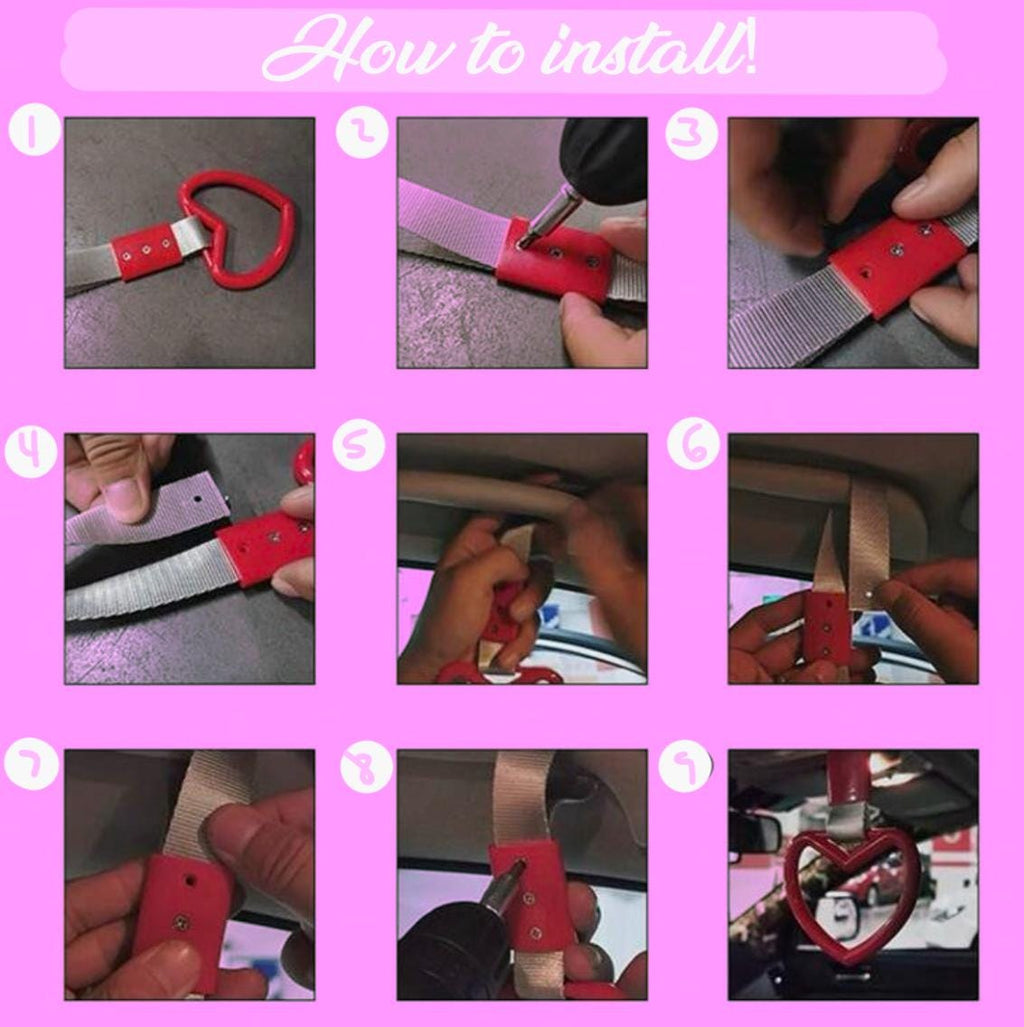 How to install!

1

2

3

4

5

6

7

8

9